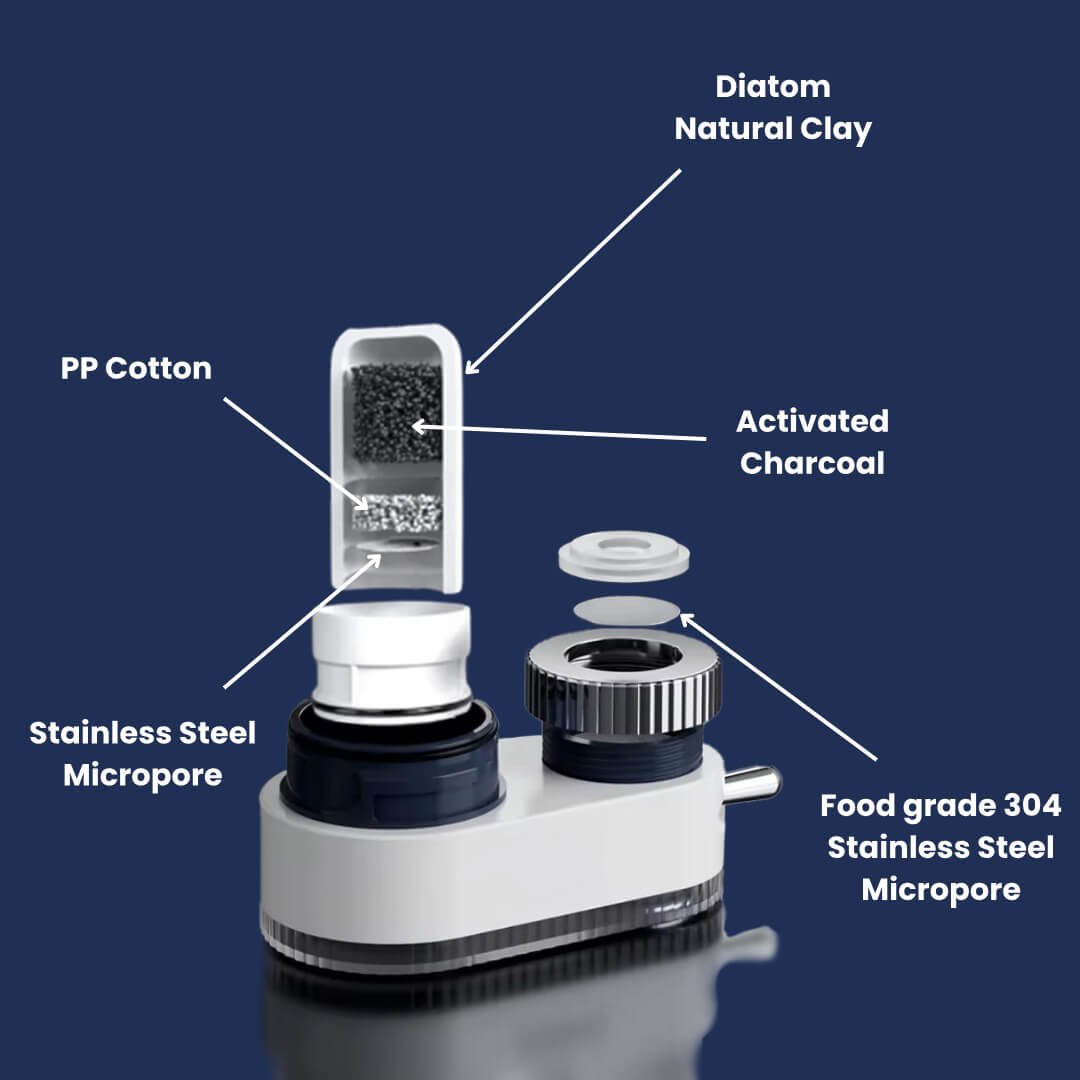 Diatom Natural Clay

PP Cotton

Activated Charcoal

Stainless Steel Micropore

Food grade 304 Stainless Steel Micropore